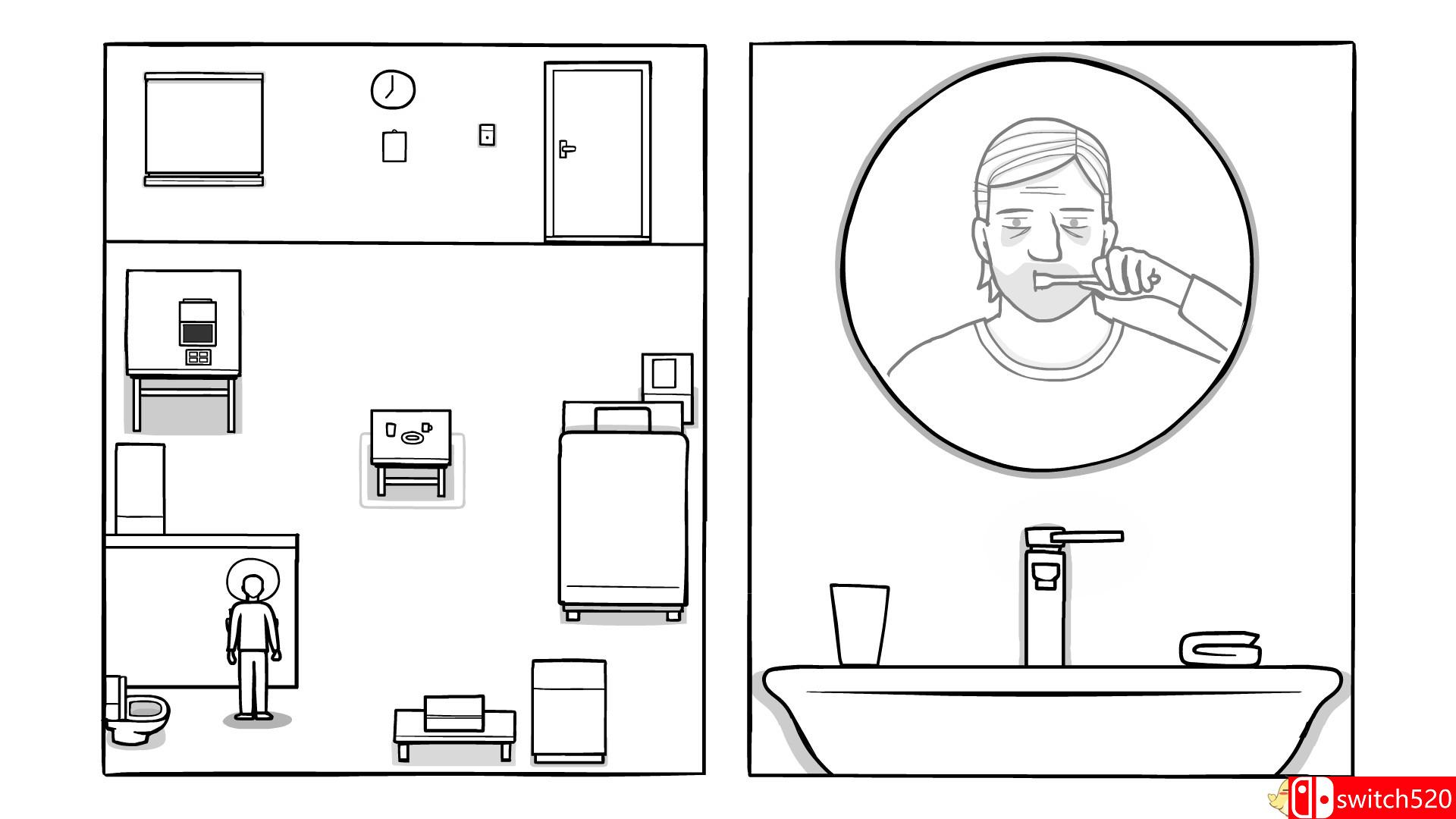 switch520